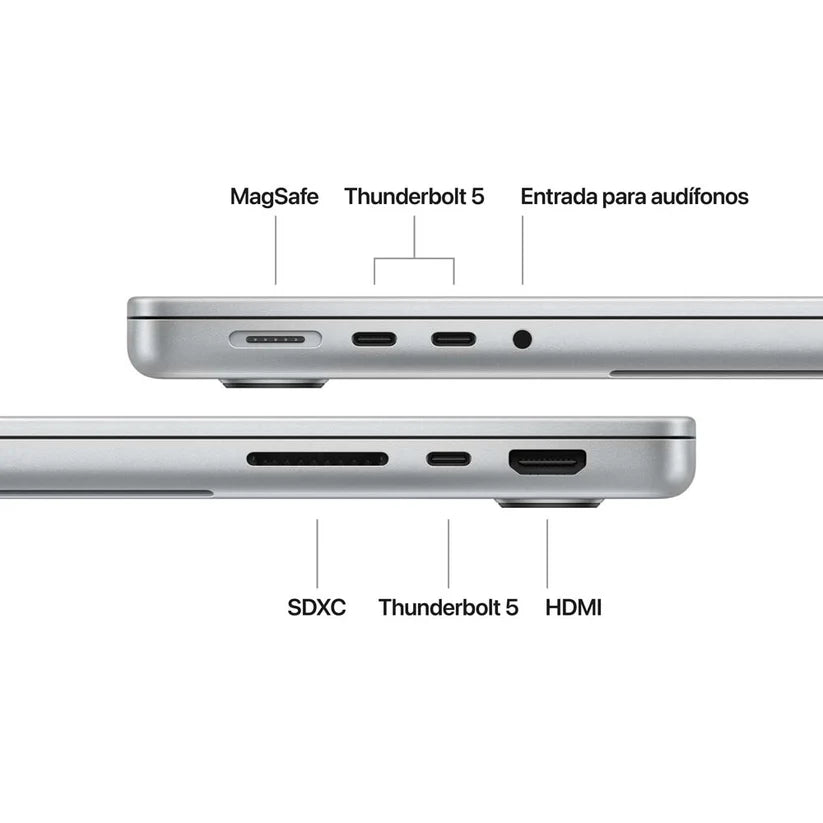 MagSafe Thunderbolt 5 Entrada para audífonos

SDXC Thunderbolt 5 HDMI